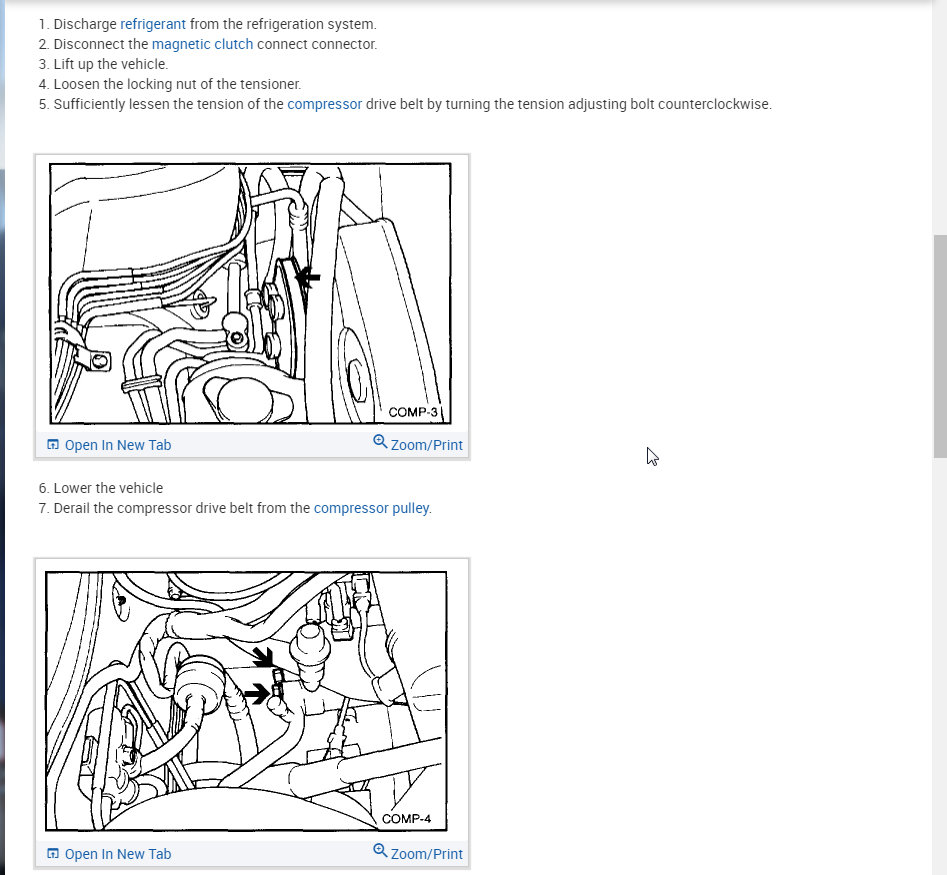 1. Discharge refrigerant from the refrigeration system.
2. Disconnect the magnetic clutch connect connector.
3. Lift up the vehicle.
4. Loosen the locking nut of the tensioner.
5. Sufficiently lessen the tension of the compressor drive belt by turning the tension adjusting bolt counterclockwise.

COMP-3

Open In New Tab
Zoom/Print

6. Lower the vehicle
7. Derail the compressor drive belt from the compressor pulley.

COMP-4

Open In New Tab
Zoom/Print