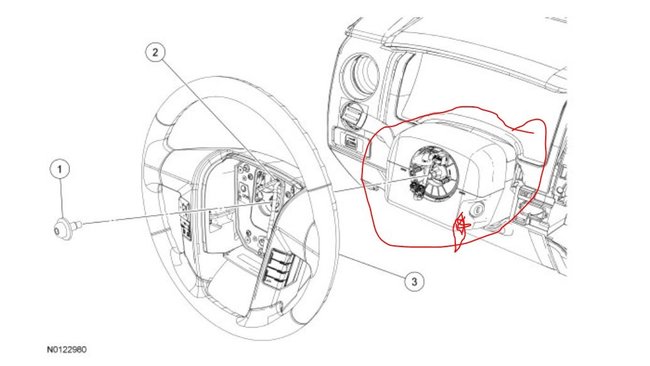 2

1

3

N0122980