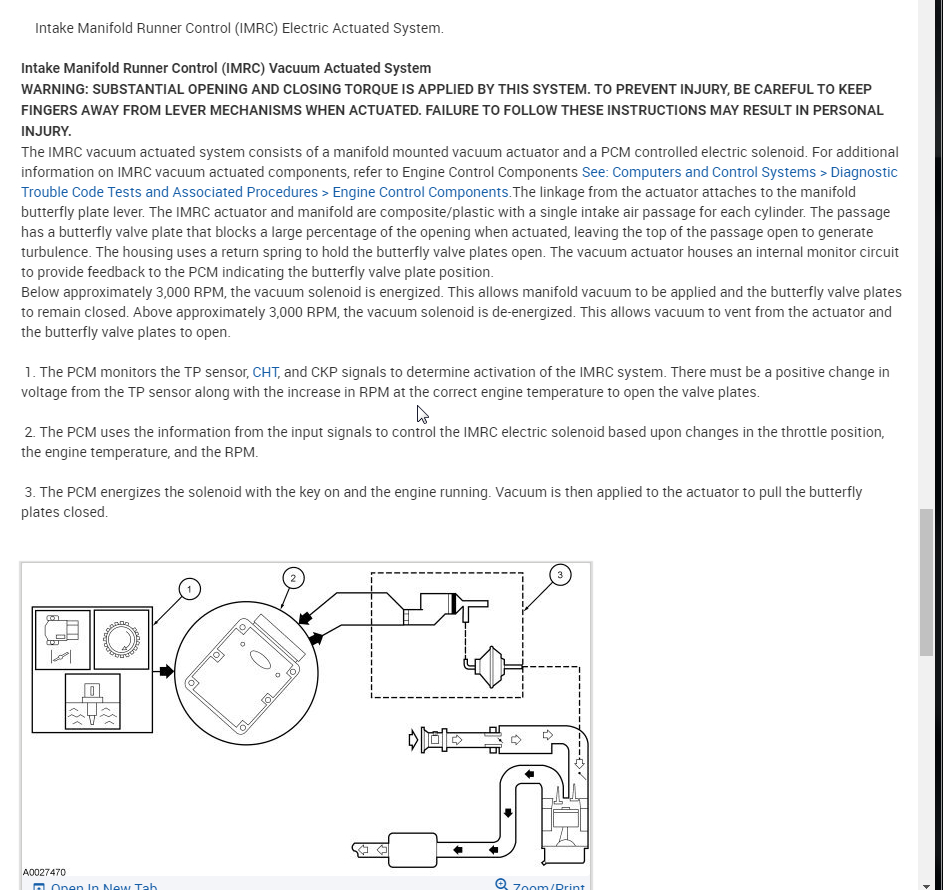 Intake Manifold Runner Control (IMRC) Electric Actuated System.

Intake Manifold Runner Control (IMRC) Vacuum Actuated System
WARNING: SUBSTANTIAL OPENING AND CLOSING TORQUE IS APPLIED BY THIS SYSTEM. TO PREVENT INJURY, BE CAREFUL TO KEEP FINGERS AWAY FROM LEVER MECHANISMS WHEN ACTUATED. FAILURE TO FOLLOW THESE INSTRUCTIONS MAY RESULT IN PERSONAL INJURY.
The IMRC vacuum actuated system consists of a manifold mounted vacuum actuator and a PCM controlled electric solenoid. For additional information on IMRC vacuum actuated components, refer to Engine Control Components See: Computers and Control Systems > Diagnostic Trouble Code Tests and Associated Procedures > Engine Control Components.The linkage from the actuator attaches to the manifold butterfly plate lever. The IMRC actuator and manifold are composite/plastic with a single intake air passage for each cylinder. The passage has a butterfly valve plate that blocks a large percentage of the opening when actuated, leaving the top of the passage open to generate turbulence. The housing uses a return spring to hold the butterfly valve plates open. The vacuum actuator houses an internal monitor circuit to provide feedback to the PCM indicating the butterfly valve plate position.
Below approximately 3,000 RPM, the vacuum solenoid is energized. This allows manifold vacuum to be applied and the butterfly valve plates to remain closed. Above approximately 3,000 RPM, the vacuum solenoid is de-energized. This allows vacuum to vent from the actuator and the butterfly valve plates to open.

1. The PCM monitors the TP sensor, CHT, and CKP signals to determine activation of the IMRC system. There must be a positive change in voltage from the TP sensor along with the increase in RPM at the correct engine temperature to open the valve plates.

2. The PCM uses the information from the input signals to control the IMRC electric solenoid based upon changes in the throttle position, the engine temperature, and the RPM.

3. The PCM energizes the solenoid with the key on and the engine running. Vacuum is then applied to the actuator to pull the butterfly plates closed.

1
2
3
A0027470
Open In New Tab
Zoom/Print