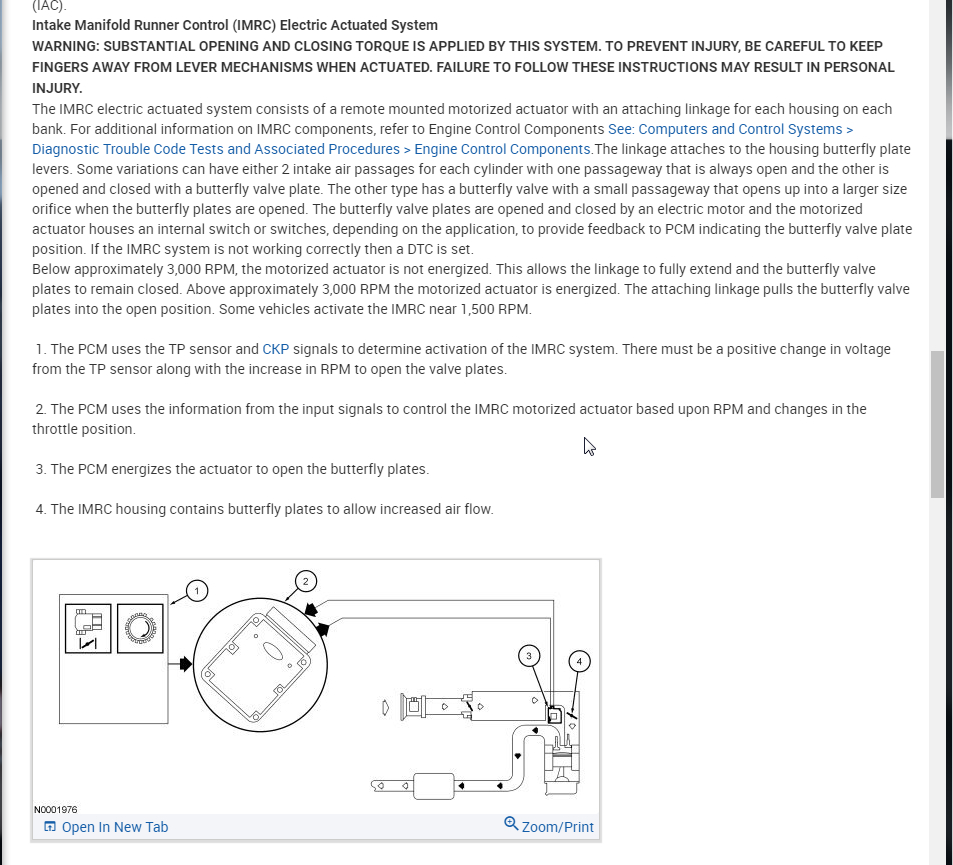 (IAC).
Intake Manifold Runner Control (IMRC) Electric Actuated System
WARNING: SUBSTANTIAL OPENING AND CLOSING TORQUE IS APPLIED BY THIS SYSTEM. TO PREVENT INJURY, BE CAREFUL TO KEEP FINGERS AWAY FROM LEVER MECHANISMS WHEN ACTUATED. FAILURE TO FOLLOW THESE INSTRUCTIONS MAY RESULT IN PERSONAL INJURY.
The IMRC electric actuated system consists of a remote mounted motorized actuator with an attaching linkage for each housing on each bank. For additional information on IMRC components, refer to Engine Control Components See: Computers and Control Systems > Diagnostic Trouble Code Tests and Associated Procedures > Engine Control Components.The linkage attaches to the housing butterfly plate levers. Some variations can have either 2 intake air passages for each cylinder with one passageway that is always open and the other is opened and closed with a butterfly valve plate. The other type has a butterfly valve with a small passageway that opens up into a larger size orifice when the butterfly plates are opened. The butterfly valve plates are opened and closed by an electric motor and the motorized actuator houses an internal switch or switches, depending on the application, to provide feedback to PCM indicating the butterfly valve plate position. If the IMRC system is not working correctly then a DTC is set.
Below approximately 3,000 RPM, the motorized actuator is not energized. This allows the linkage to fully extend and the butterfly valve plates to remain closed. Above approximately 3,000 RPM the motorized actuator is energized. The attaching linkage pulls the butterfly valve plates into the open position. Some vehicles activate the IMRC near 1,500 RPM.

1. The PCM uses the TP sensor and CKP signals to determine activation of the IMRC system. There must be a positive change in voltage from the TP sensor along with the increase in RPM to open the valve plates.

2. The PCM uses the information from the input signals to control the IMRC motorized actuator based upon RPM and changes in the throttle position.

3. The PCM energizes the actuator to open the butterfly plates.

4. The IMRC housing contains butterfly plates to allow increased air flow.

1
2
3
4
N0001976
Open In New Tab
Zoom/Print