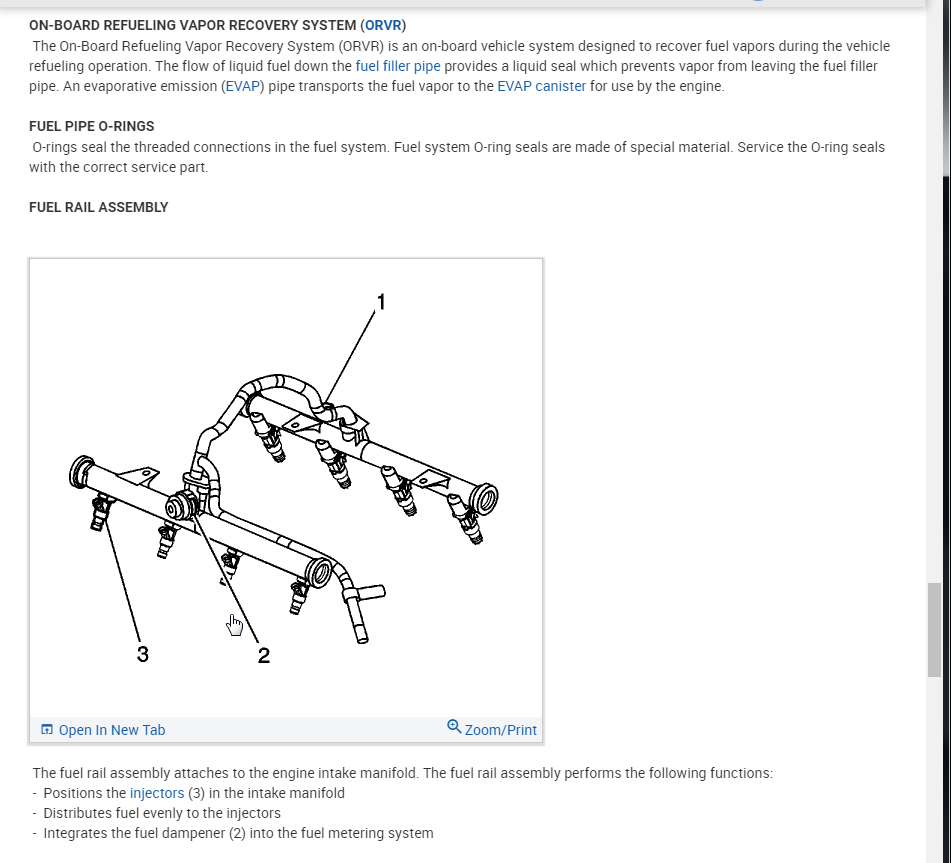 ON-BOARD REFUELING VAPOR RECOVERY SYSTEM (ORVR)
The On-Board Refueling Vapor Recovery System (ORVR) is an on-board vehicle system designed to recover fuel vapors during the vehicle refueling operation. The flow of liquid fuel down the fuel filler pipe provides a liquid seal which prevents vapor from leaving the fuel filler pipe. An evaporative emission (EVAP) pipe transports the fuel vapor to the EVAP canister for use by the engine.

FUEL PIPE O-RINGS
O-rings seal the threaded connections in the fuel system. Fuel system O-ring seals are made of special material. Service the O-ring seals with the correct service part.

FUEL RAIL ASSEMBLY

1

3

2

Open In New Tab

Zoom/Print

The fuel rail assembly attaches to the engine intake manifold. The fuel rail assembly performs the following functions:
- Positions the injectors (3) in the intake manifold
- Distributes fuel evenly to the injectors
- Integrates the fuel dampener (2) into the fuel metering system