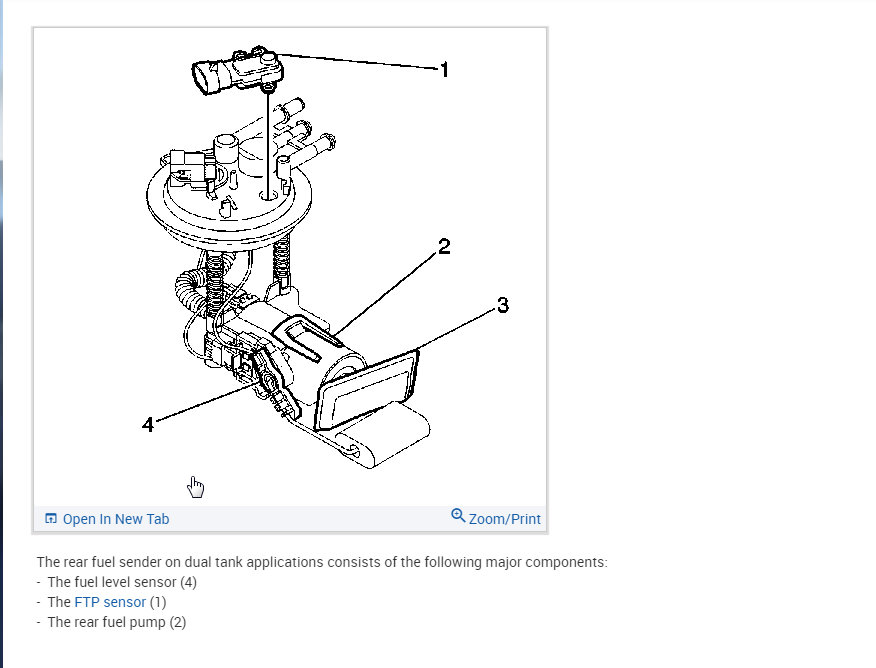 1
2
3
4

Open In New Tab
Zoom/Print

The rear fuel sender on dual tank applications consists of the following major components:
- The fuel level sensor (4)
- The FTP sensor (1)
- The rear fuel pump (2)