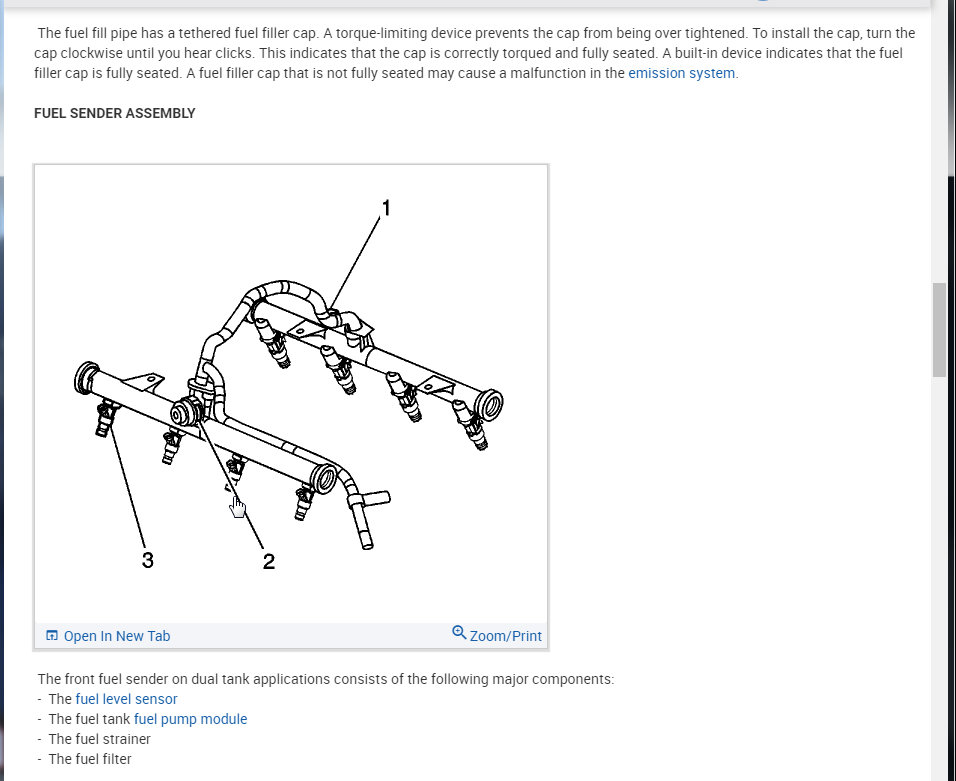 The fuel fill pipe has a tethered fuel filler cap. A torque-limiting device prevents the cap from being over tightened. To install the cap, turn the cap clockwise until you hear clicks. This indicates that the cap is correctly torqued and fully seated. A built-in device indicates that the fuel filler cap is fully seated. A fuel filler cap that is not fully seated may cause a malfunction in the emission system.

FUEL SENDER ASSEMBLY

1

3

2

Open In New Tab

Zoom/Print

The front fuel sender on dual tank applications consists of the following major components:
- The fuel level sensor
- The fuel tank fuel pump module
- The fuel strainer
- The fuel filter