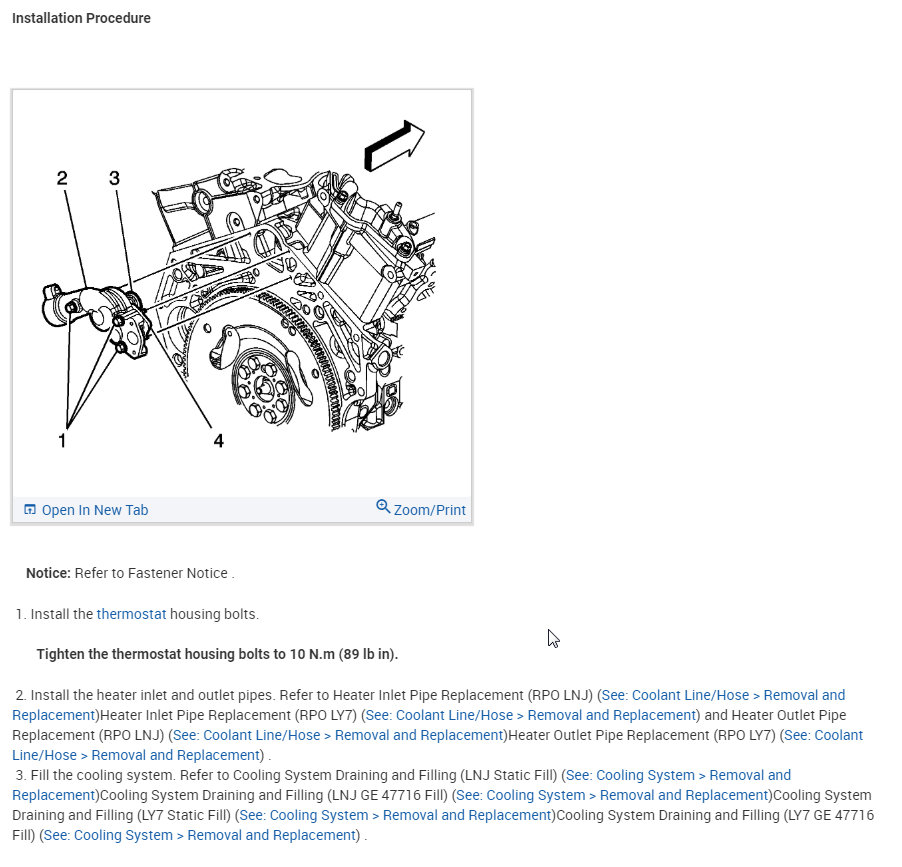 Installation Procedure

2
3
1
4

Open In New Tab
Zoom/Print

Notice: Refer to Fastener Notice .

1. Install the thermostat housing bolts.

Tighten the thermostat housing bolts to 10 N.m (89 lb in).

2. Install the heater inlet and outlet pipes. Refer to Heater Inlet Pipe Replacement (RPO LNJ) (See: Coolant Line/Hose > Removal and Replacement)Heater Inlet Pipe Replacement (RPO LY7) (See: Coolant Line/Hose > Removal and Replacement) and Heater Outlet Pipe Replacement (RPO LNJ) (See: Coolant Line/Hose > Removal and Replacement)Heater Outlet Pipe Replacement (RPO LY7) (See: Coolant Line/Hose > Removal and Replacement) .
3. Fill the cooling system. Refer to Cooling System Draining and Filling (LNJ Static Fill) (See: Cooling System > Removal and Replacement)Cooling System Draining and Filling (LNJ GE 47716 Fill) (See: Cooling System > Removal and Replacement)Cooling System Draining and Filling (LY7 Static Fill) (See: Cooling System > Removal and Replacement)Cooling System Draining and Filling (LY7 GE 47716 Fill) (See: Cooling System > Removal and Replacement) .