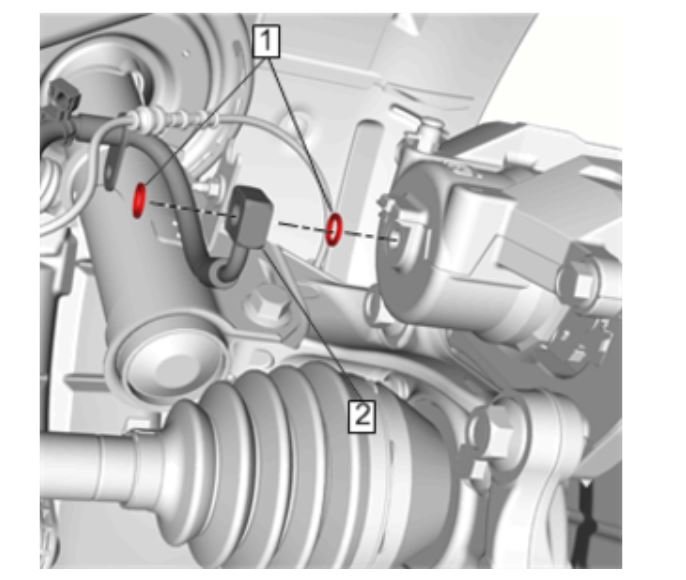 1

2