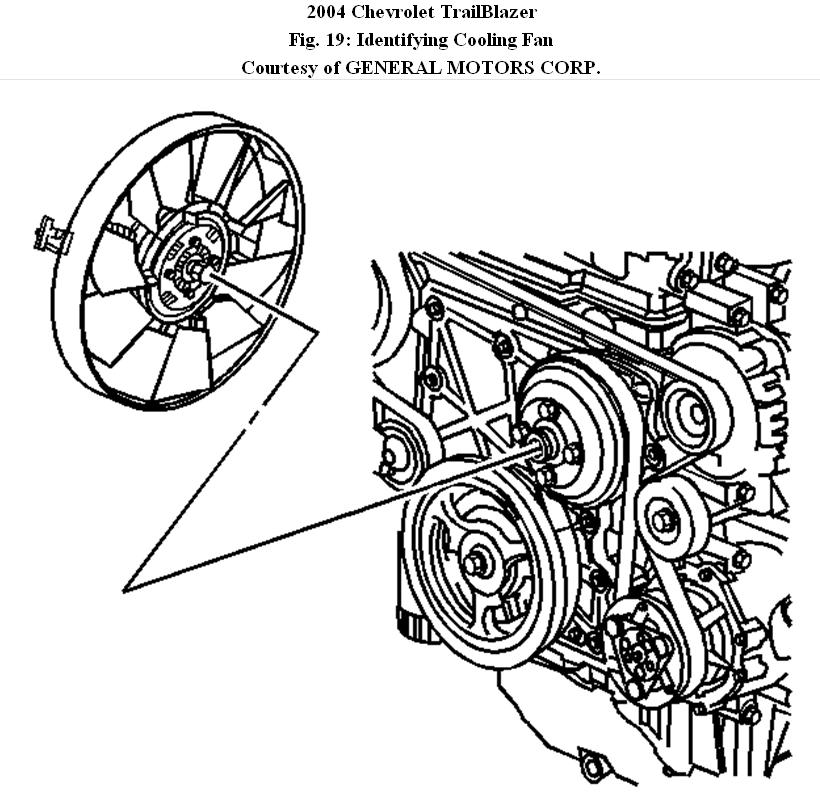 2004 Chevrolet TrailBlazer
Fig. 19: Identifying Cooling Fan
Courtesy of GENERAL MOTORS CORP.