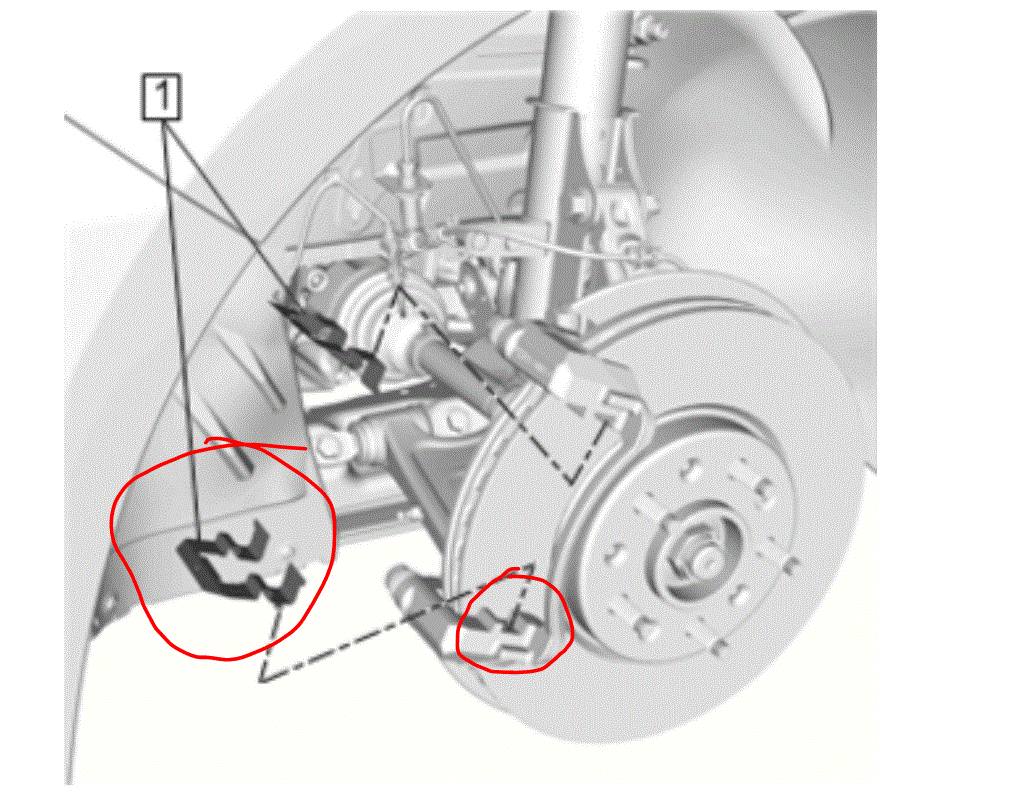 1