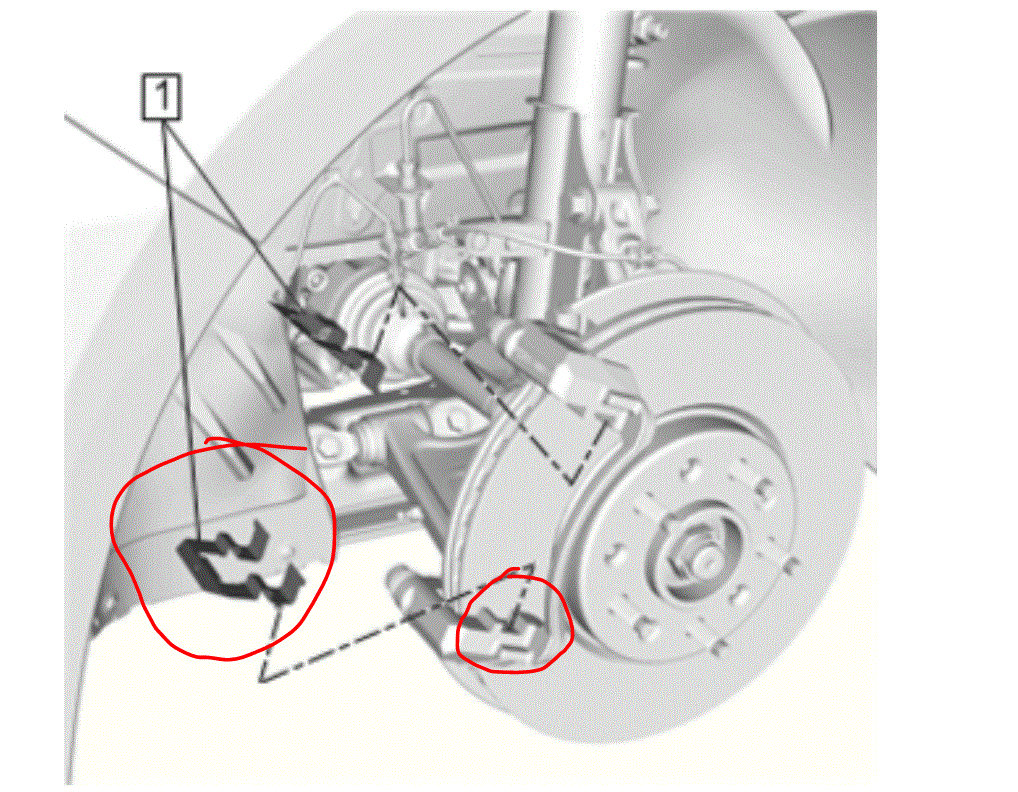 1