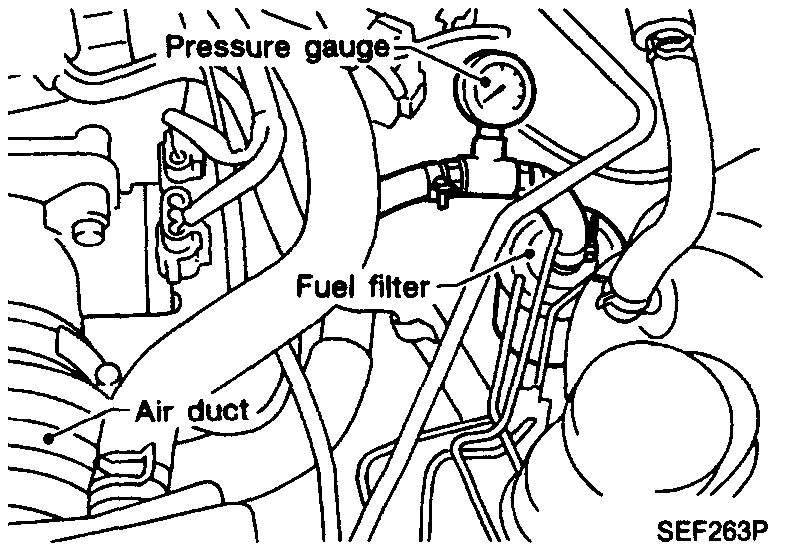 Pressure gauge

Fuel filter

Air duct

SEF263P