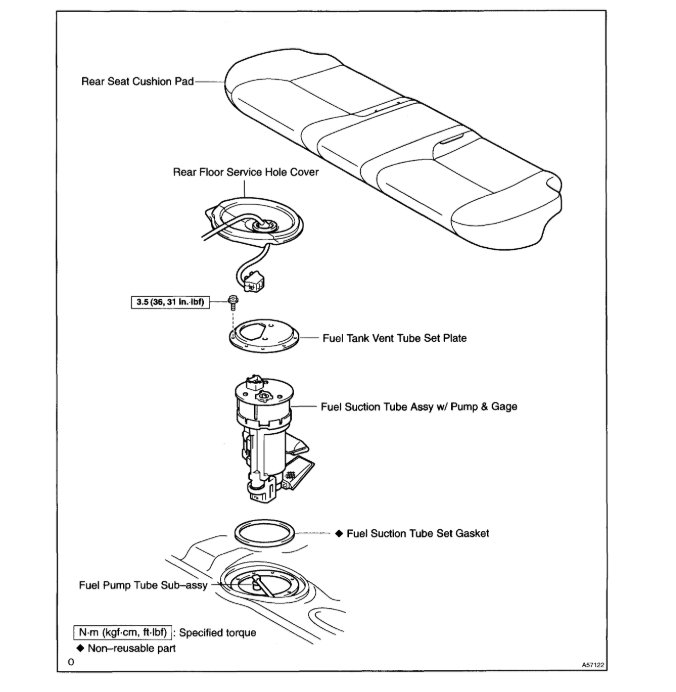 Rear Seat Cushion Pad

Rear Floor Service Hole Cover

3.5 (36, 31 in.·lbf)

Fuel Tank Vent Tube Set Plate

Fuel Suction Tube Assy w/ Pump & Gage

◆ Fuel Suction Tube Set Gasket

Fuel Pump Tube Sub–assy

N·m (kgf·cm, ft·lbf) : Specified torque
◆ Non–reusable part

O

A57122