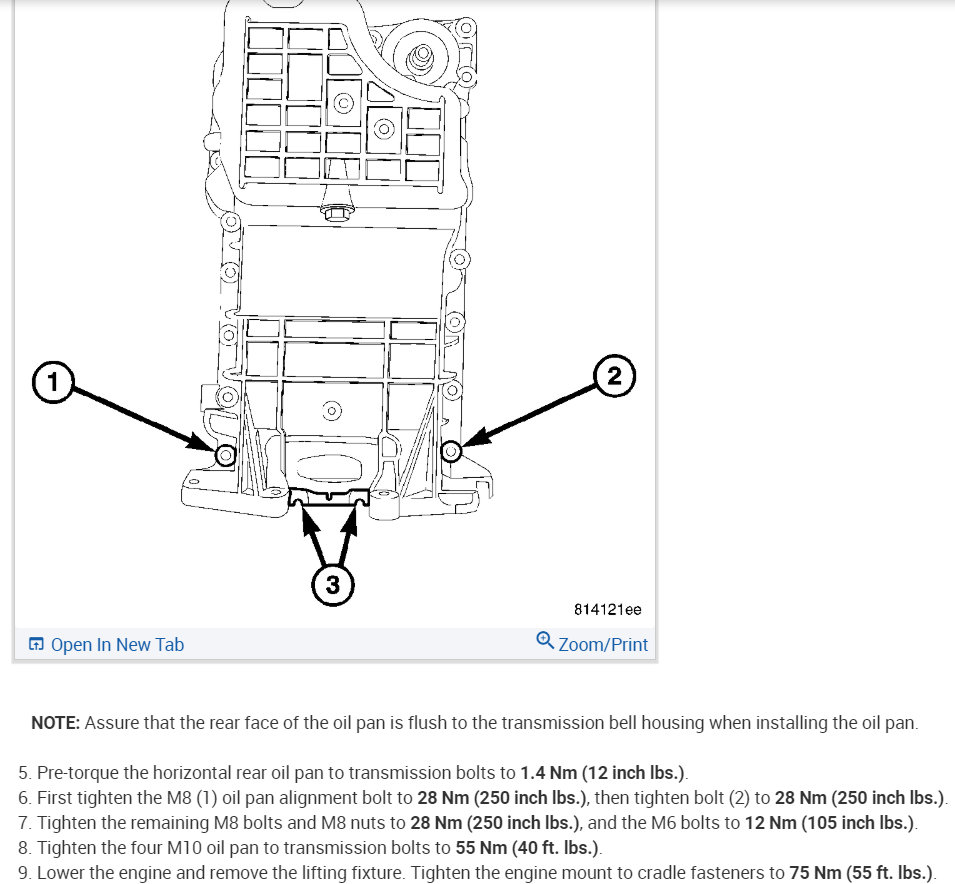 1

2

3

814121ee

Open In New Tab

Zoom/Print

NOTE: Assure that the rear face of the oil pan is flush to the transmission bell housing when installing the oil pan.

5. Pre-torque the horizontal rear oil pan to transmission bolts to 1.4 Nm (12 inch lbs.).
6. First tighten the M8 (1) oil pan alignment bolt to 28 Nm (250 inch lbs.), then tighten bolt (2) to 28 Nm (250 inch lbs.).
7. Tighten the remaining M8 bolts and M8 nuts to 28 Nm (250 inch lbs.), and the M6 bolts to 12 Nm (105 inch lbs.).
8. Tighten the four M10 oil pan to transmission bolts to 55 Nm (40 ft. lbs.).
9. Lower the engine and remove the lifting fixture. Tighten the engine mount to cradle fasteners to 75 Nm (55 ft. lbs.).