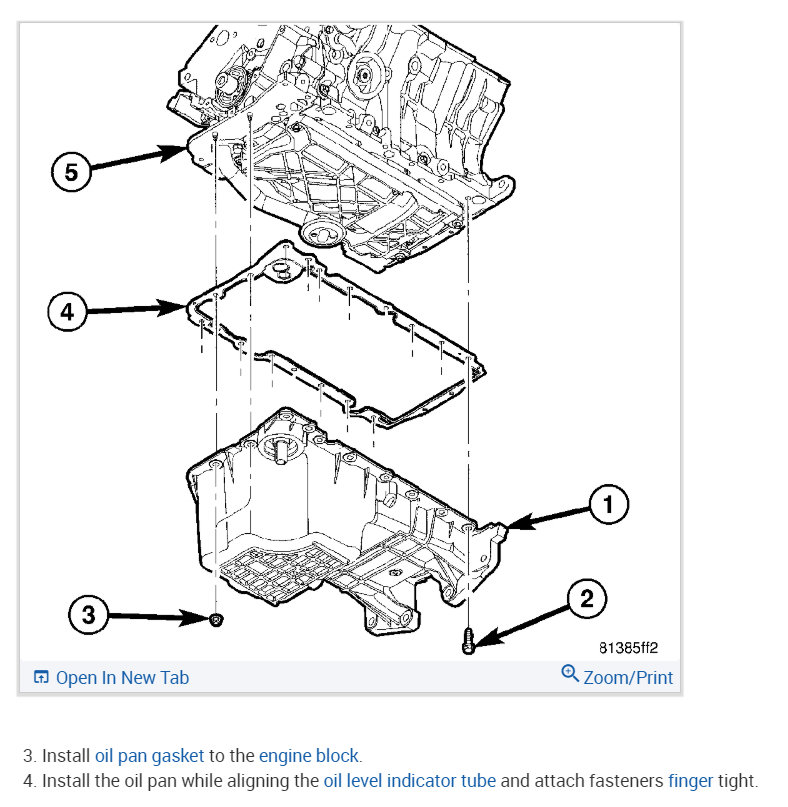 5

4

1

3

2

81385ff2

Open In New Tab

Zoom/Print

3. Install oil pan gasket to the engine block.
4. Install the oil pan while aligning the oil level indicator tube and attach fasteners finger tight.