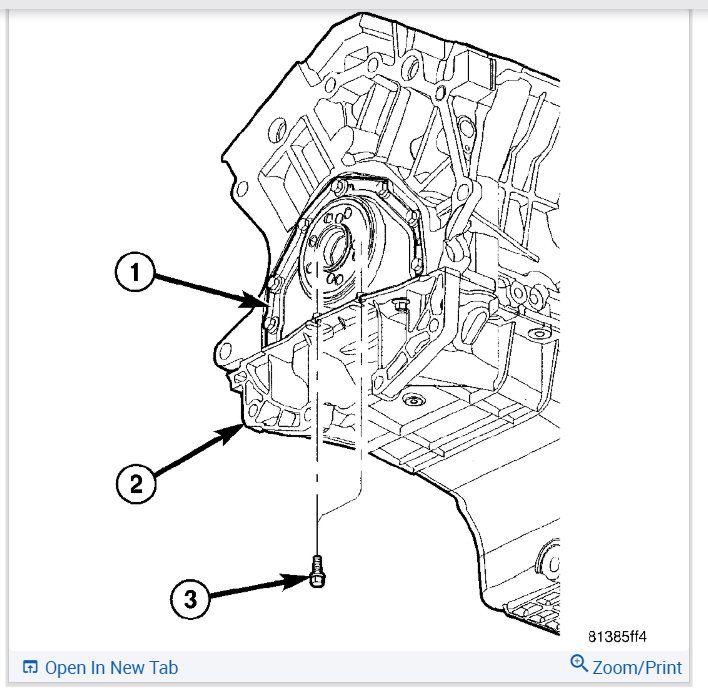 1

2

3

81385ff4

Open In New Tab

Zoom/Print