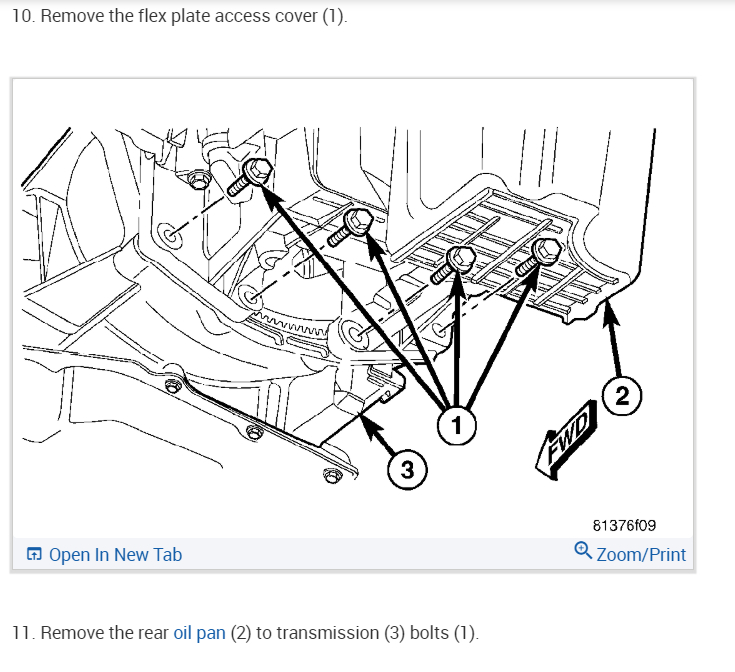 10. Remove the flex plate access cover (1).

1

2

3

FWD

81376f09

Open In New Tab

Zoom/Print

11. Remove the rear oil pan (2) to transmission (3) bolts (1).