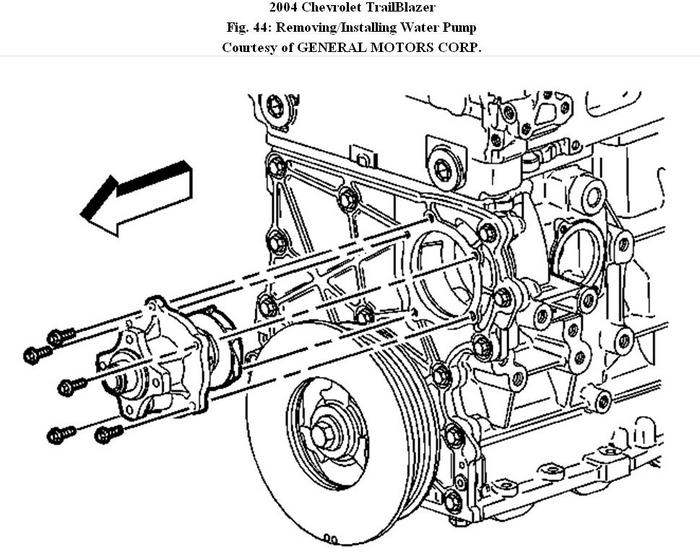 2004 Chevrolet TrailBlazer
Fig. 44: Removing/Installing Water Pump
Courtesy of GENERAL MOTORS CORP.