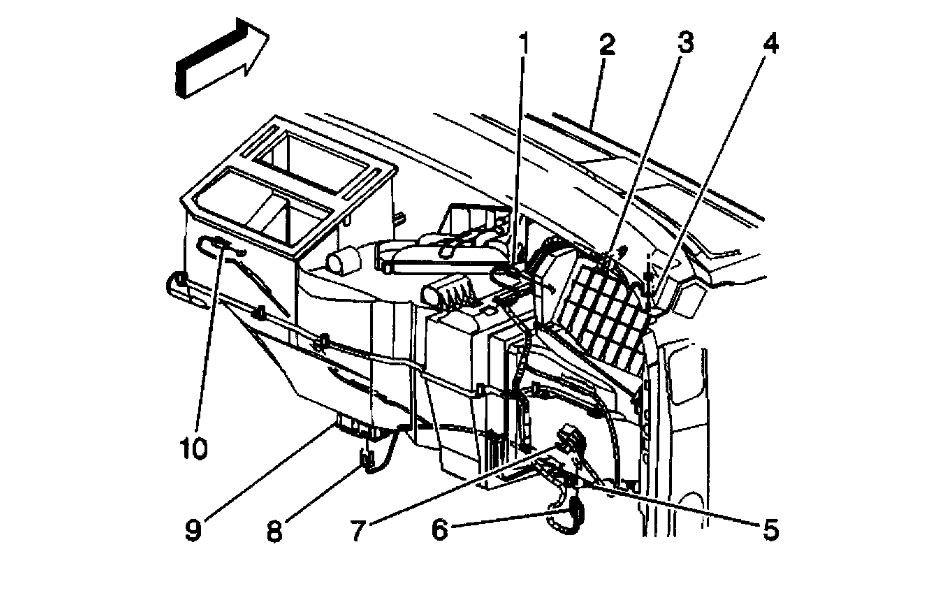 1
2
3
4
10
9
8
7
6
5