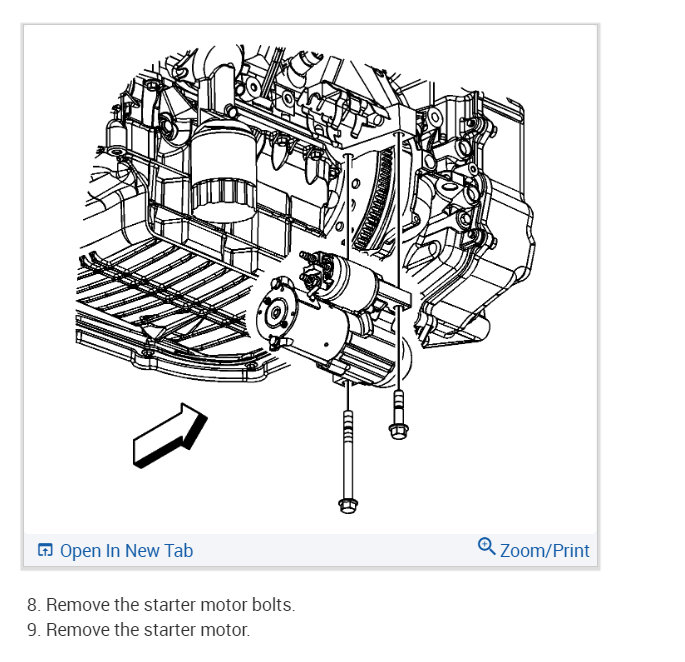 Open In New Tab

Zoom/Print

8. Remove the starter motor bolts.
9. Remove the starter motor.