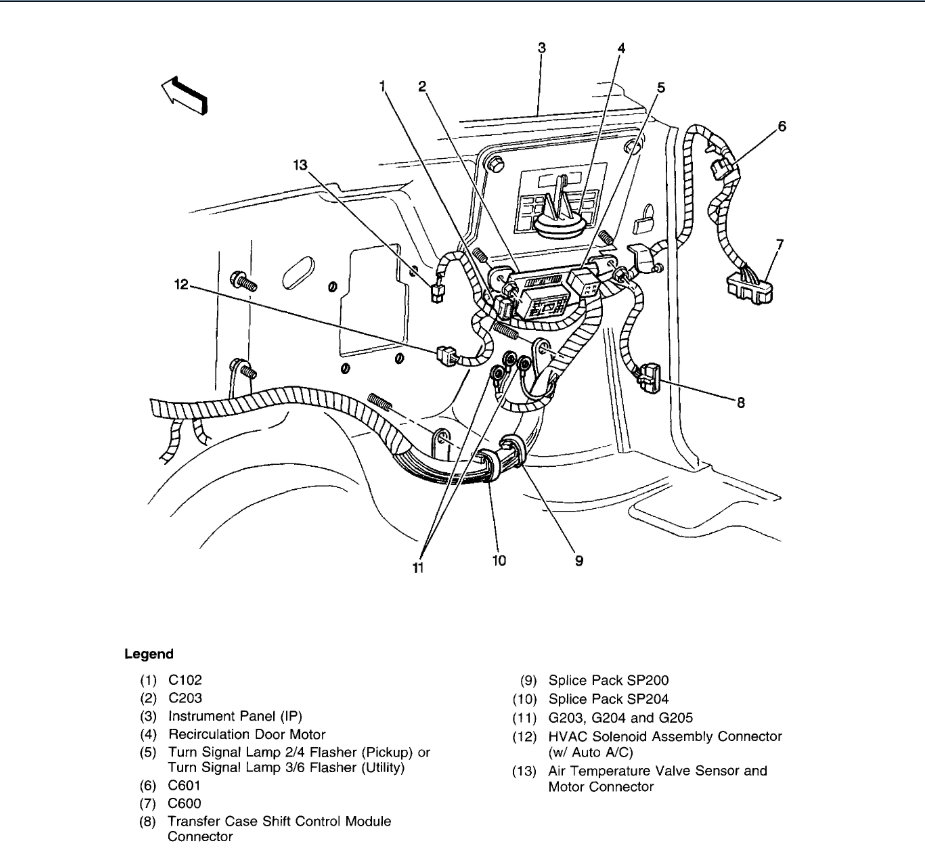 3
4
1
2
5
6
13
7
12
8
11
10
9

Legend

(1) C102
(2) C203
(3) Instrument Panel (IP)
(4) Recirculation Door Motor
(5) Turn Signal Lamp 2/4 Flasher (Pickup) or Turn Signal Lamp 3/6 Flasher (Utility)
(6) C601
(7) C600
(8) Transfer Case Shift Control Module Connector

(9) Splice Pack SP200
(10) Splice Pack SP204
(11) G203, G204 and G205
(12) HVAC Solenoid Assembly Connector (w/ Auto A/C)
(13) Air Temperature Valve Sensor and Motor Connector