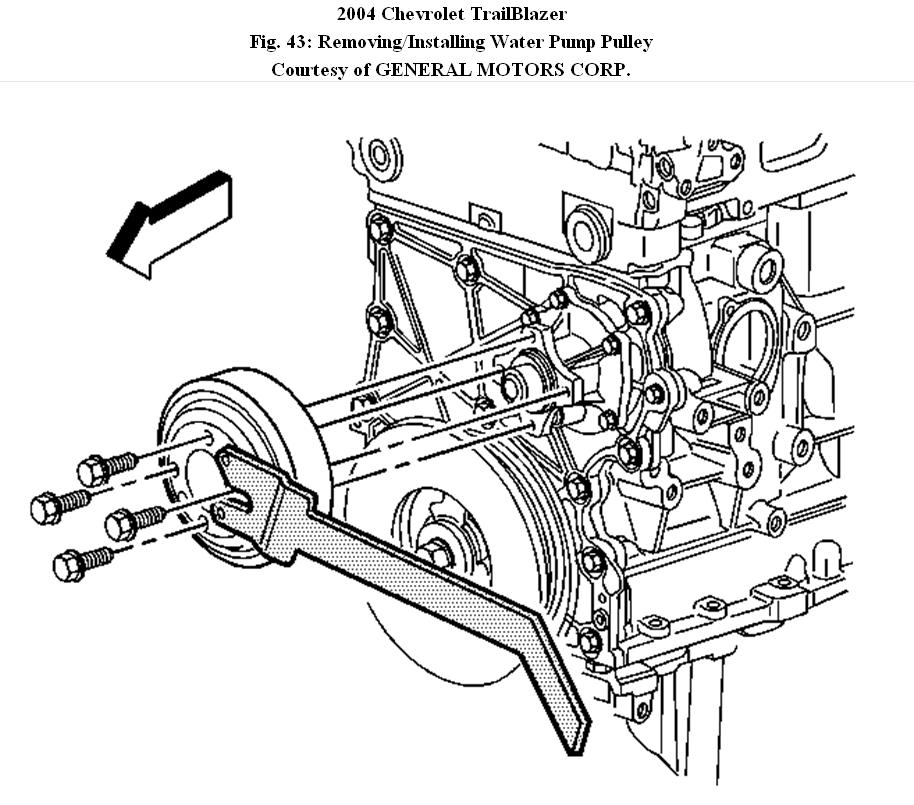 2004 Chevrolet TrailBlazer
Fig. 43: Removing/Installing Water Pump Pulley
Courtesy of GENERAL MOTORS CORP.