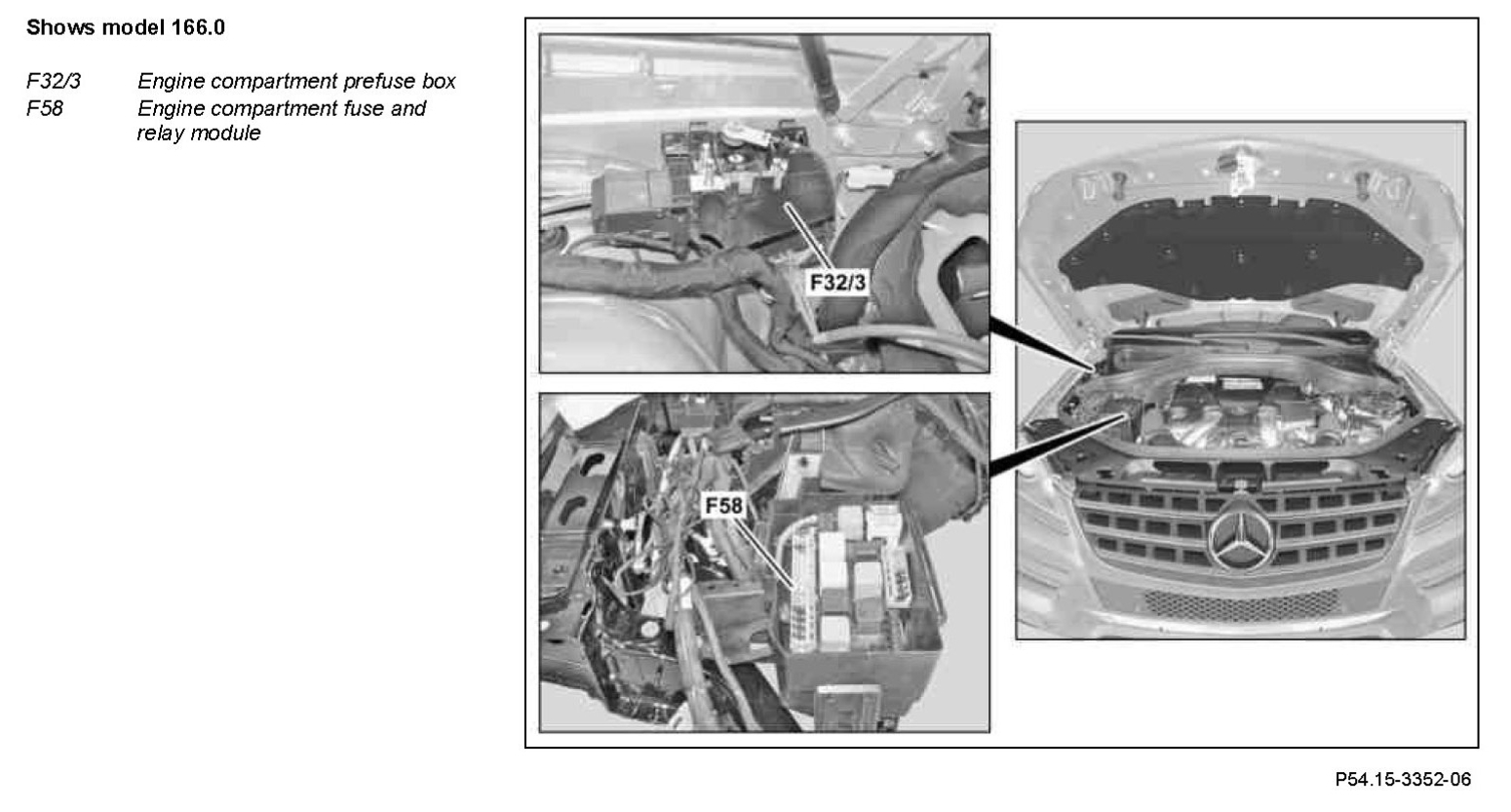 Shows model 166.0

F32/3 Engine compartment prefuse box
F58 Engine compartment fuse and relay module

F32/3

F58

P54.15-3352-06