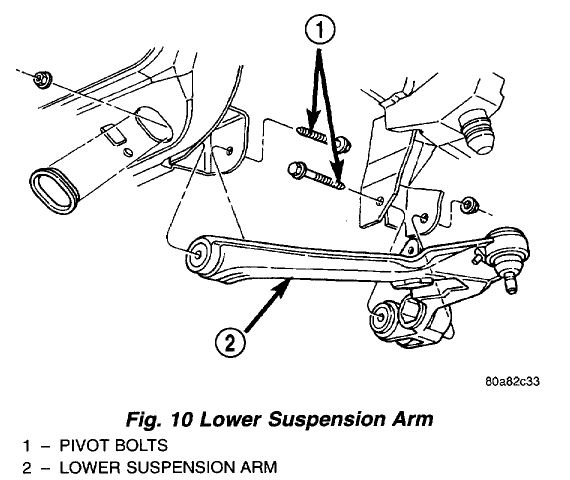 1

2

80a82c33

Fig. 10 Lower Suspension Arm

1 – PIVOT BOLTS
2 – LOWER SUSPENSION ARM