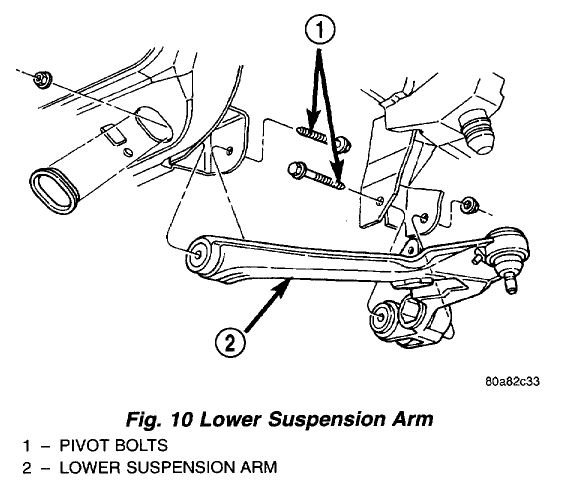 1

2

80a82c33

Fig. 10 Lower Suspension Arm

1 – PIVOT BOLTS
2 – LOWER SUSPENSION ARM