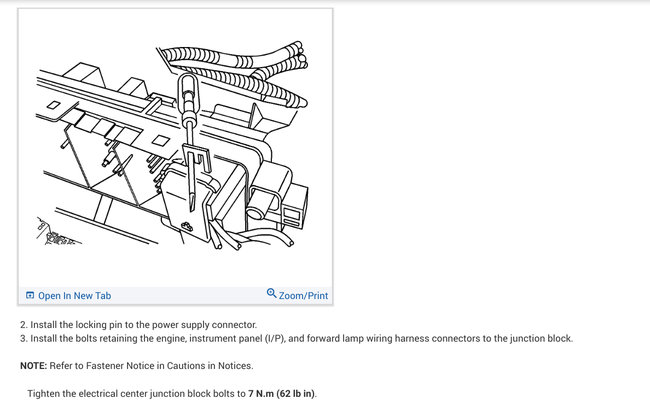 Open In New Tab

Zoom/Print

2. Install the locking pin to the power supply connector.
3. Install the bolts retaining the engine, instrument panel (I/P), and forward lamp wiring harness connectors to the junction block.

NOTE: Refer to Fastener Notice in Cautions in Notices.

Tighten the electrical center junction block bolts to 7 N.m (62 lb in).