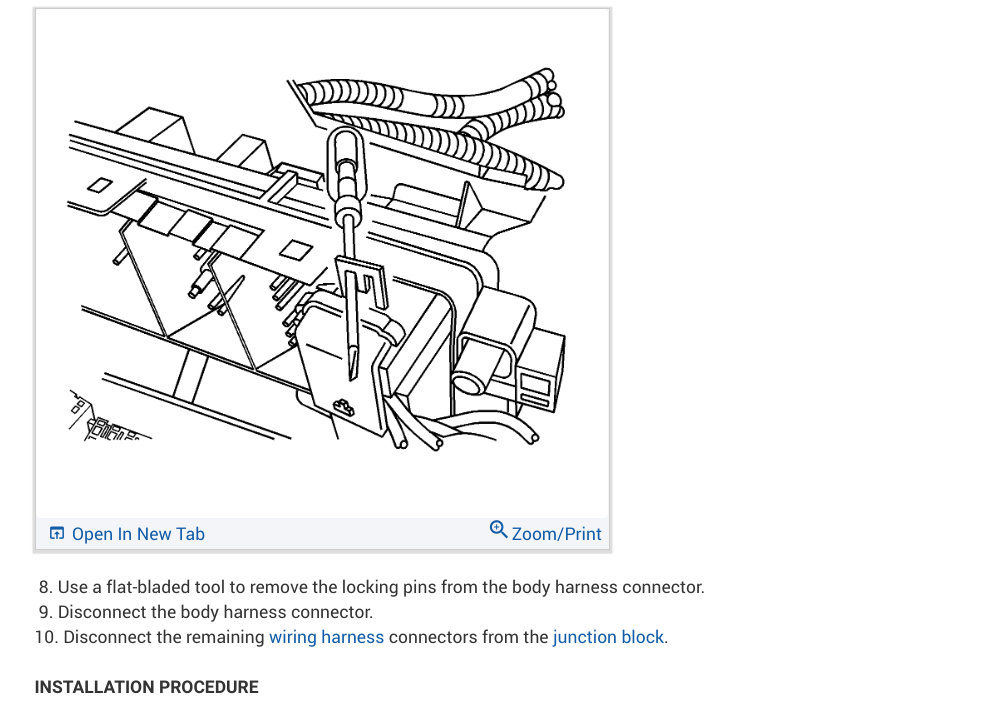 Open In New Tab

Zoom/Print

8. Use a flat-bladed tool to remove the locking pins from the body harness connector.
9. Disconnect the body harness connector.
10. Disconnect the remaining wiring harness connectors from the junction block.

INSTALLATION PROCEDURE