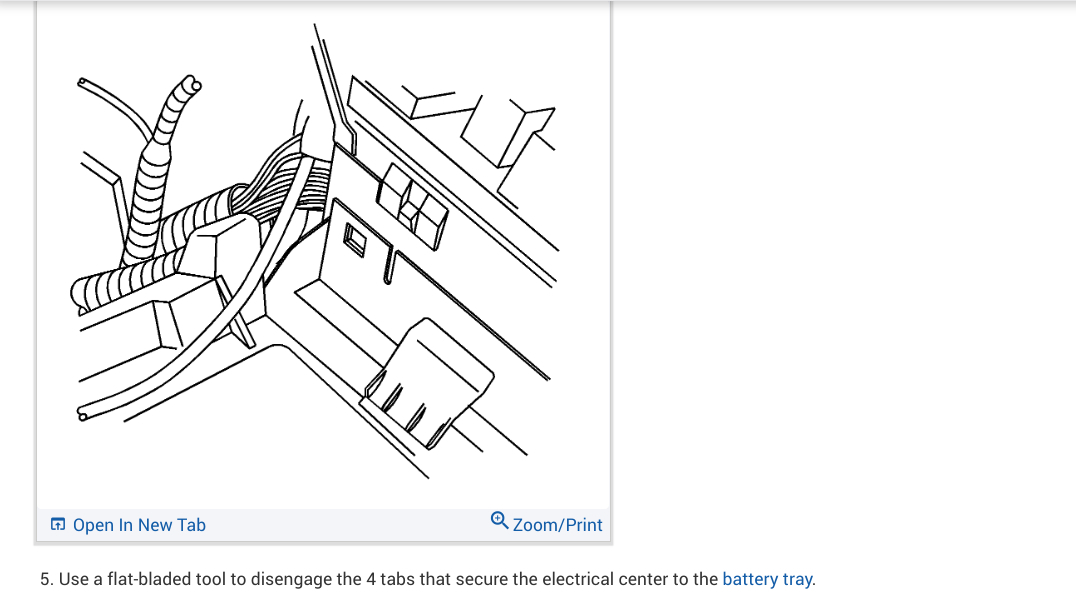 Open In New Tab

Zoom/Print

5. Use a flat-bladed tool to disengage the 4 tabs that secure the electrical center to the battery tray.