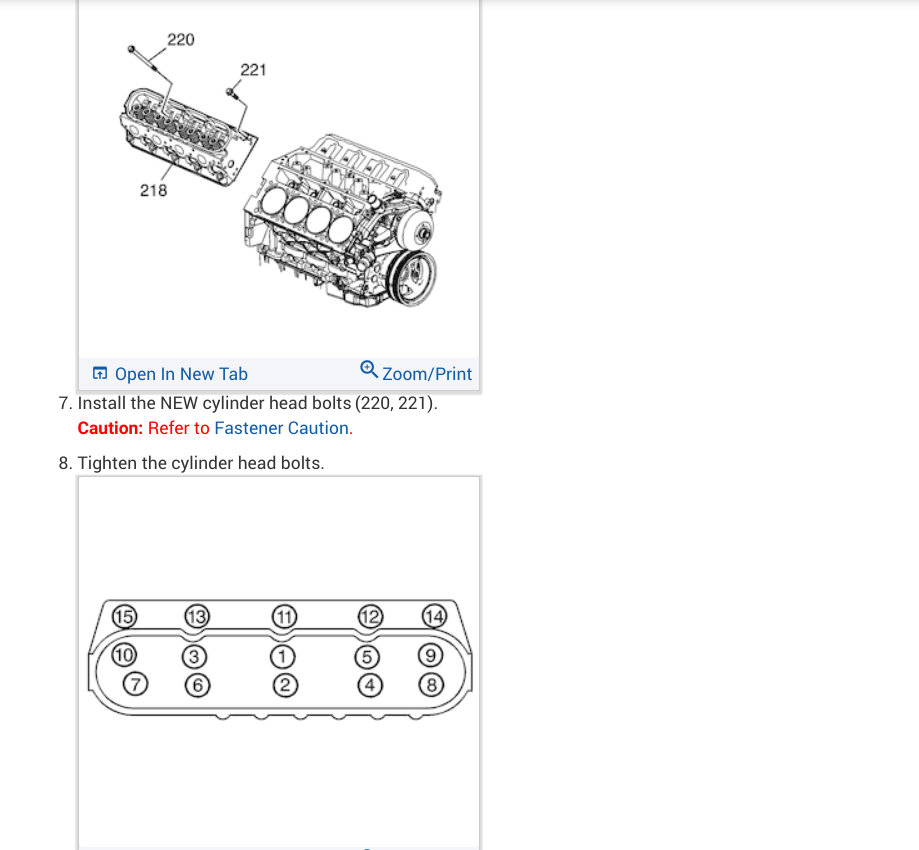 220
221
218

Open In New Tab
Zoom/Print

7. Install the NEW cylinder head bolts (220, 221).
Caution: Refer to Fastener Caution.

8. Tighten the cylinder head bolts.

15 13 11 12 14
10 3 1 5 9
7 6 2 4 8