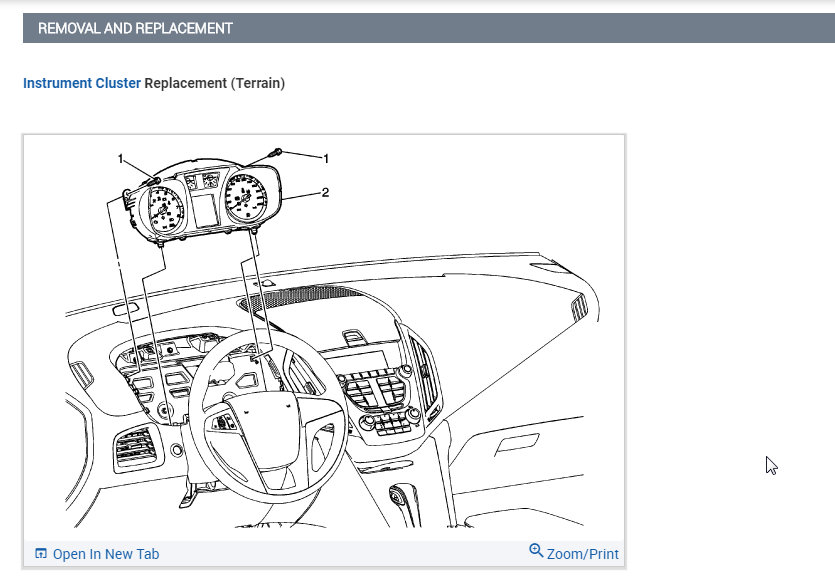 REMOVAL AND REPLACEMENT

Instrument Cluster Replacement (Terrain)

1
1
2

Open In New Tab
Zoom/Print