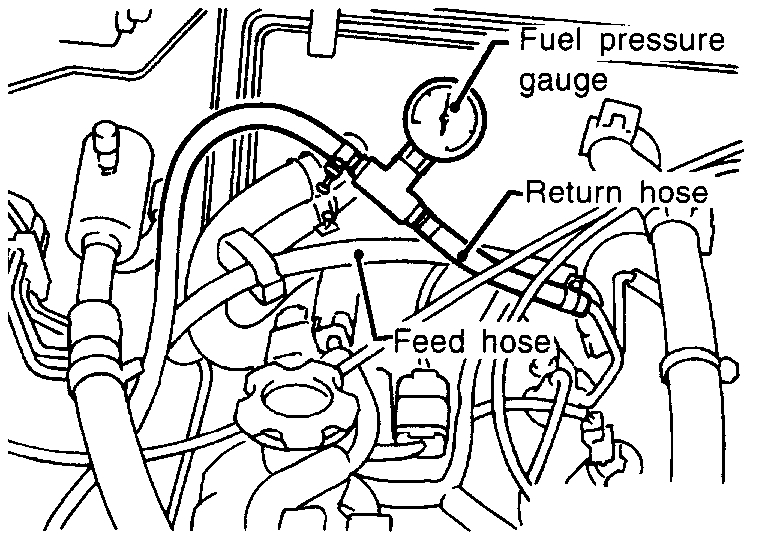 Fuel pressure gauge

Return hose

Feed hose