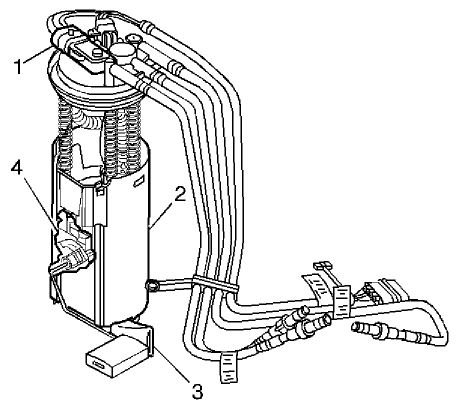 1
4
2
3