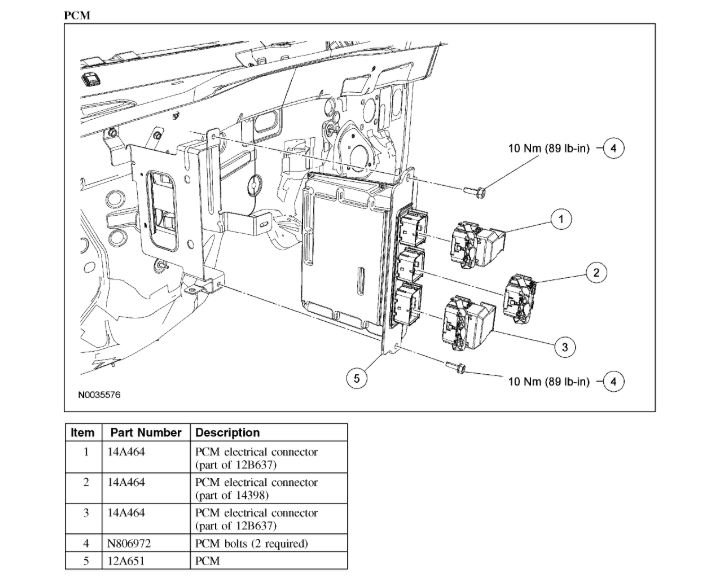 PCM

10 Nm (89 lb-in) 4

1

2

3

5

10 Nm (89 lb-in) 4

N0035576

| Item | Part Number | Description |
|---|---|---|
| 1 | 14A464 | PCM electrical connector (part of 12B637) |
| 2 | 14A464 | PCM electrical connector (part of 14398) |
| 3 | 14A464 | PCM electrical connector (part of 12B637) |
| 4 | N806972 | PCM bolts (2 required) |
| 5 | 12A651 | PCM |