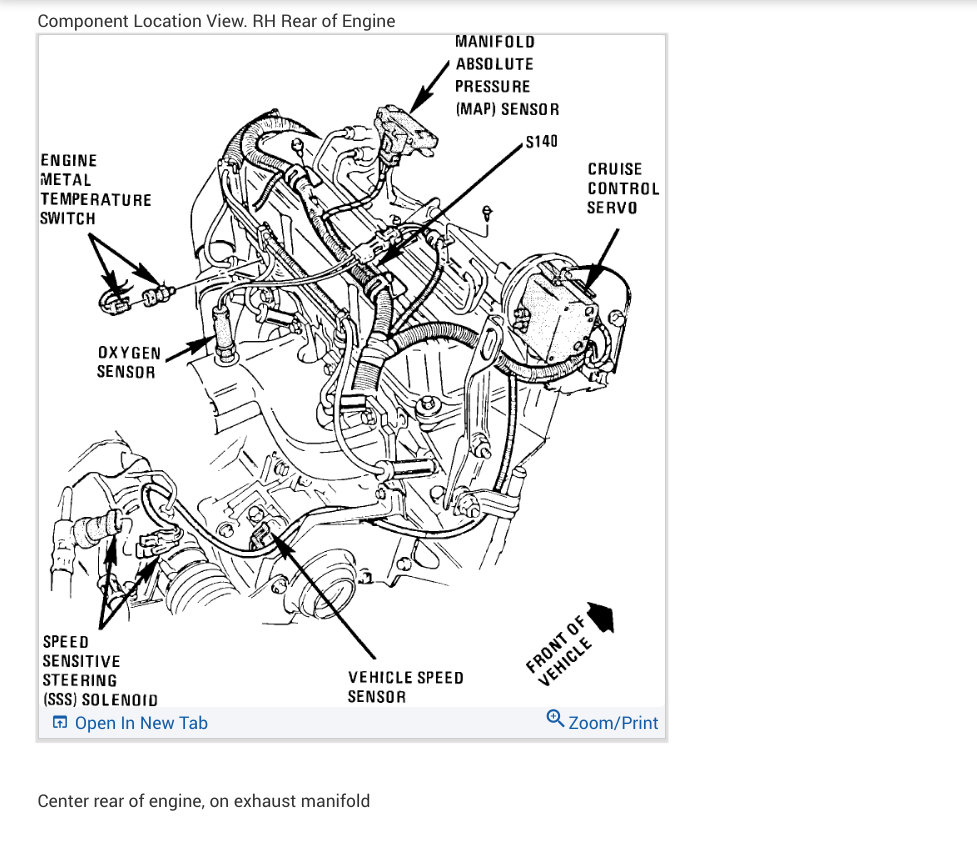 Component Location View. RH Rear of Engine

MANIFOLD ABSOLUTE PRESSURE (MAP) SENSOR

S140

ENGINE METAL TEMPERATURE SWITCH

CRUISE CONTROL SERVO

OXYGEN SENSOR

SPEED SENSITIVE STEERING (SSS) SOLENOID

VEHICLE SPEED SENSOR

FRONT OF VEHICLE

Open In New Tab

Zoom/Print

Center rear of engine, on exhaust manifold