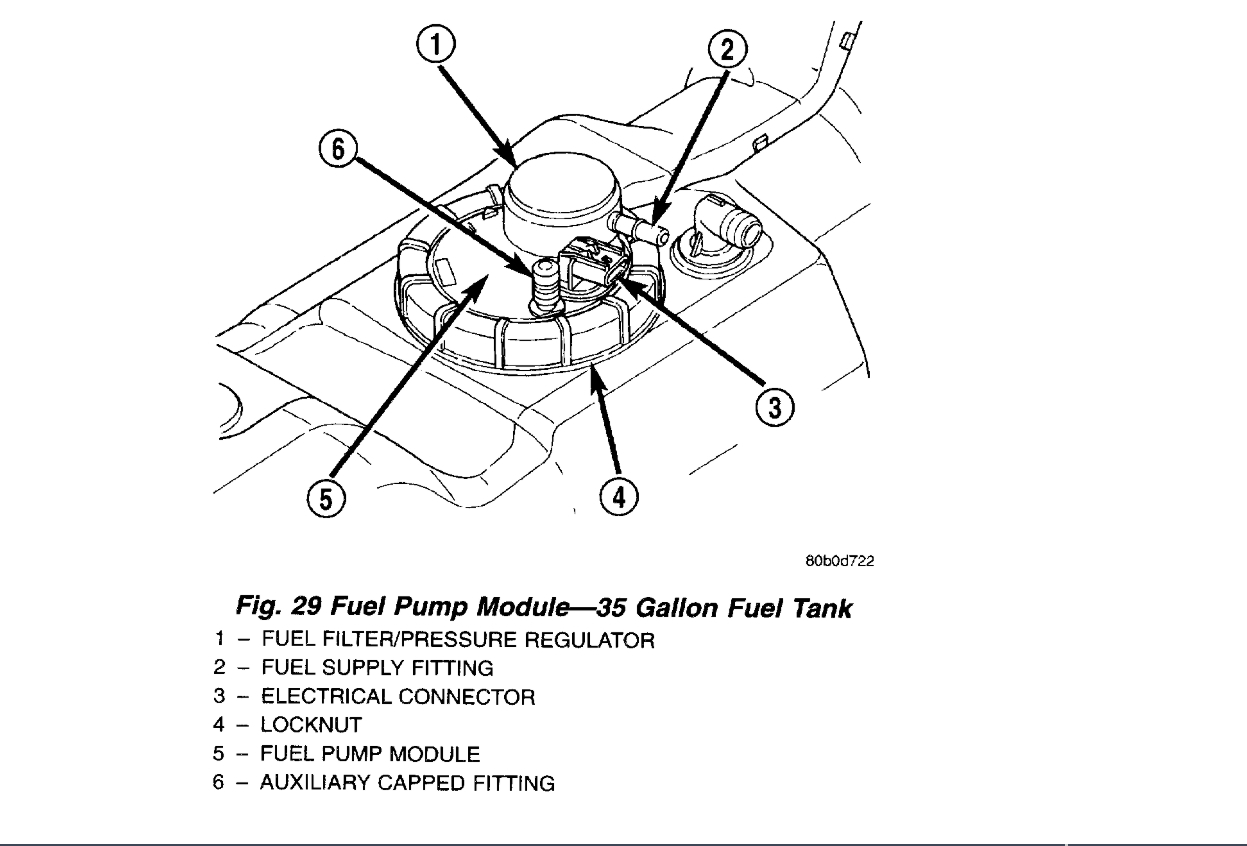 1
2
6
3
5
4

80b0d722

Fig. 29 Fuel Pump Module—35 Gallon Fuel Tank
1 – FUEL FILTER/PRESSURE REGULATOR
2 – FUEL SUPPLY FITTING
3 – ELECTRICAL CONNECTOR
4 – LOCKNUT
5 – FUEL PUMP MODULE
6 – AUXILIARY CAPPED FITTING