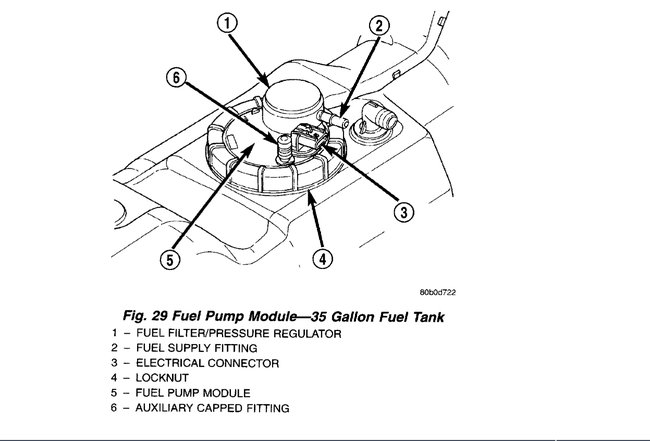 1
2
6
3
5
4

80b0d722

Fig. 29 Fuel Pump Module—35 Gallon Fuel Tank
1 – FUEL FILTER/PRESSURE REGULATOR
2 – FUEL SUPPLY FITTING
3 – ELECTRICAL CONNECTOR
4 – LOCKNUT
5 – FUEL PUMP MODULE
6 – AUXILIARY CAPPED FITTING