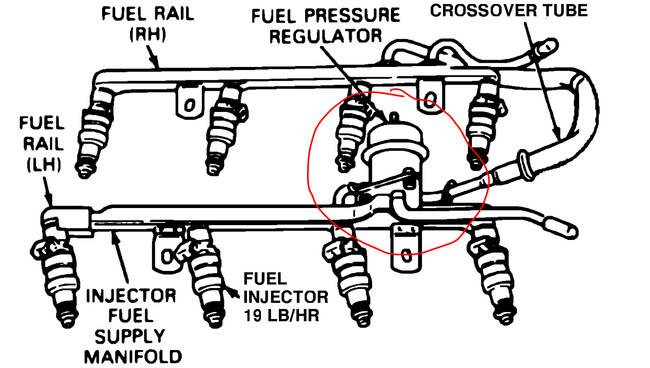 FUEL RAIL (RH)

FUEL PRESSURE REGULATOR

CROSSOVER TUBE

FUEL RAIL (LH)

INJECTOR FUEL SUPPLY MANIFOLD

FUEL INJECTOR 19 LB/HR