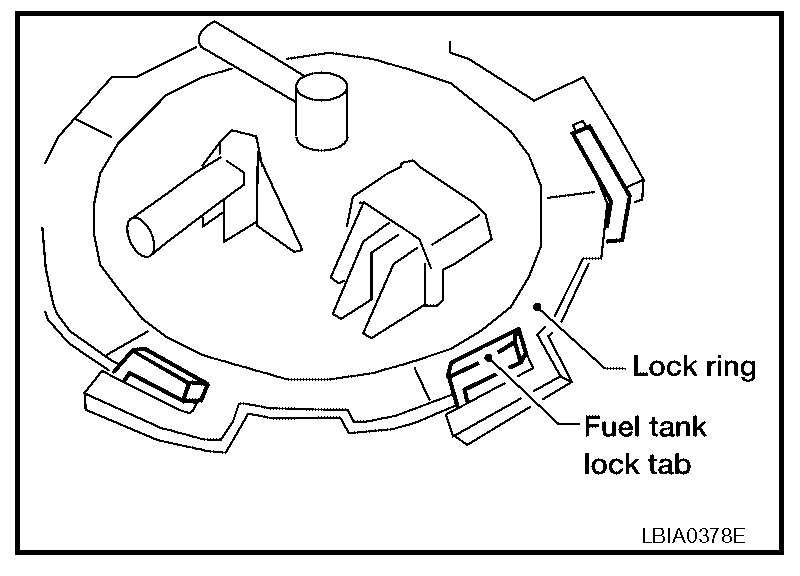 Lock ring

Fuel tank lock tab

LBIA0378E