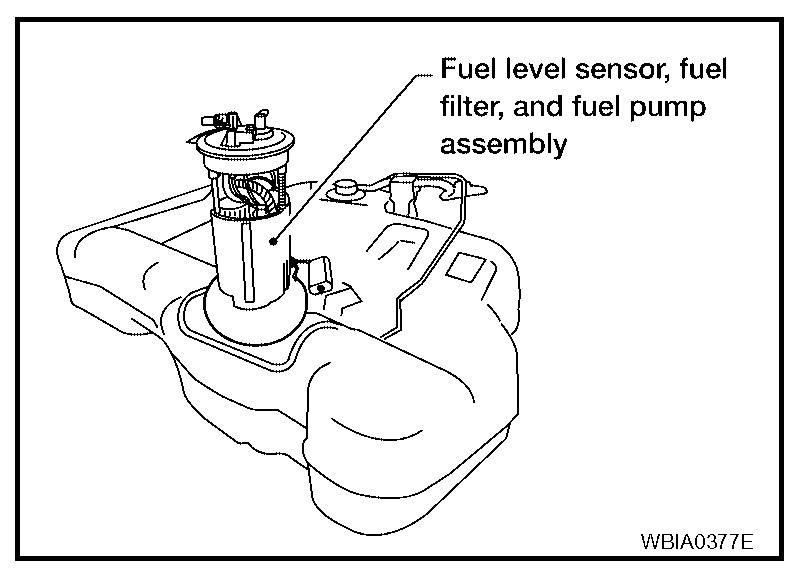 Fuel level sensor, fuel filter, and fuel pump assembly

WBIA0377E