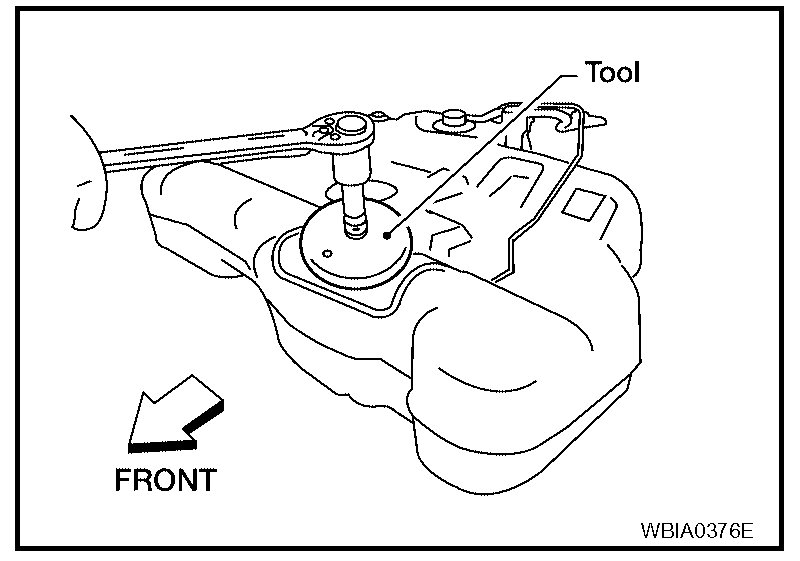 Tool

FRONT

WBIA0376E