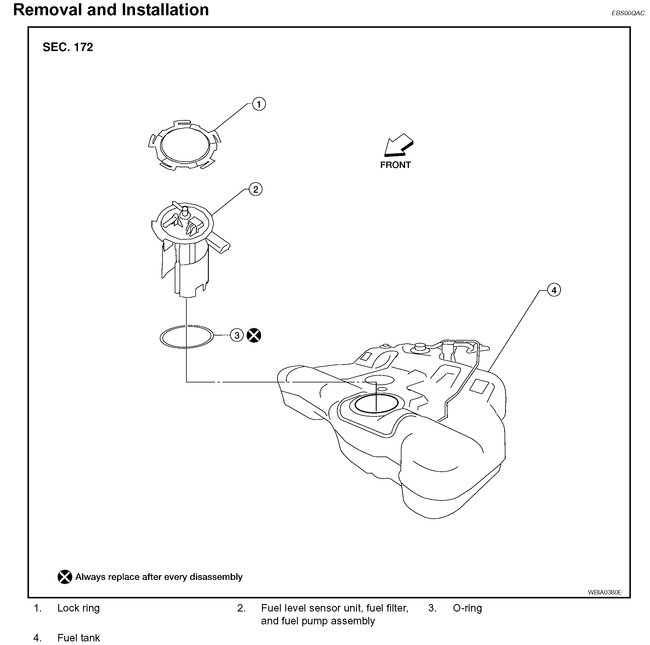 Removal and Installation

EBS00QAC

SEC. 172

1

FRONT

2

3

4

Always replace after every disassembly

WBIA0380E

1. Lock ring
2. Fuel level sensor unit, fuel filter, and fuel pump assembly
3. O-ring
4. Fuel tank