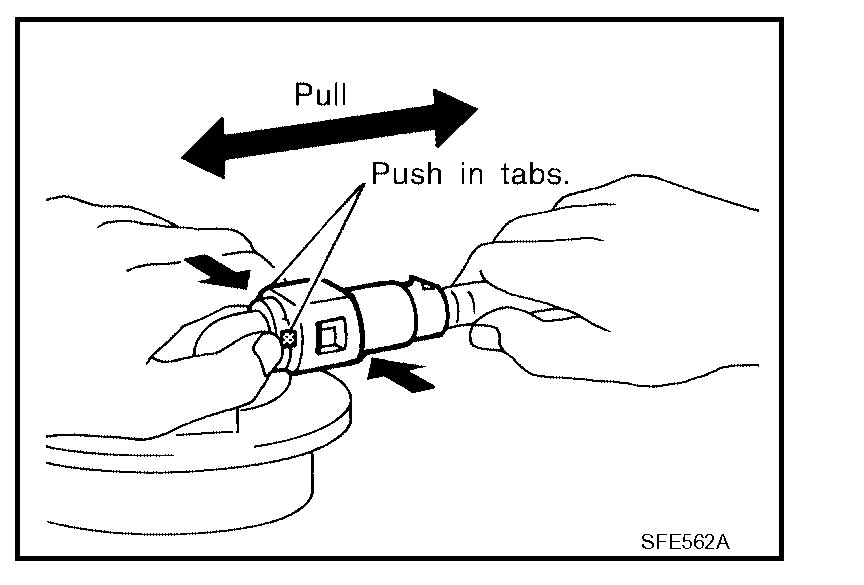 Pull

Push in tabs.

SFE562A