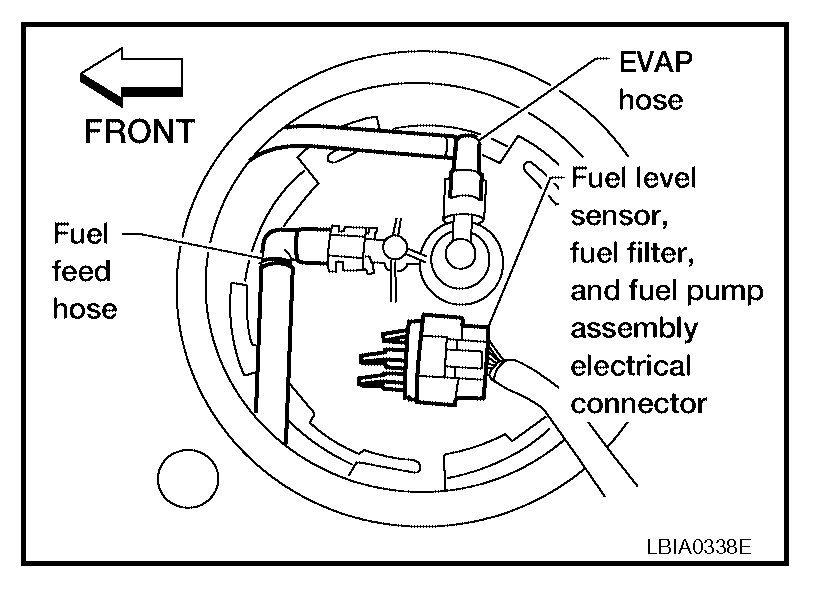 FRONT

EVAP hose

Fuel feed hose

Fuel level sensor, fuel filter, and fuel pump assembly electrical connector

LBIA0338E