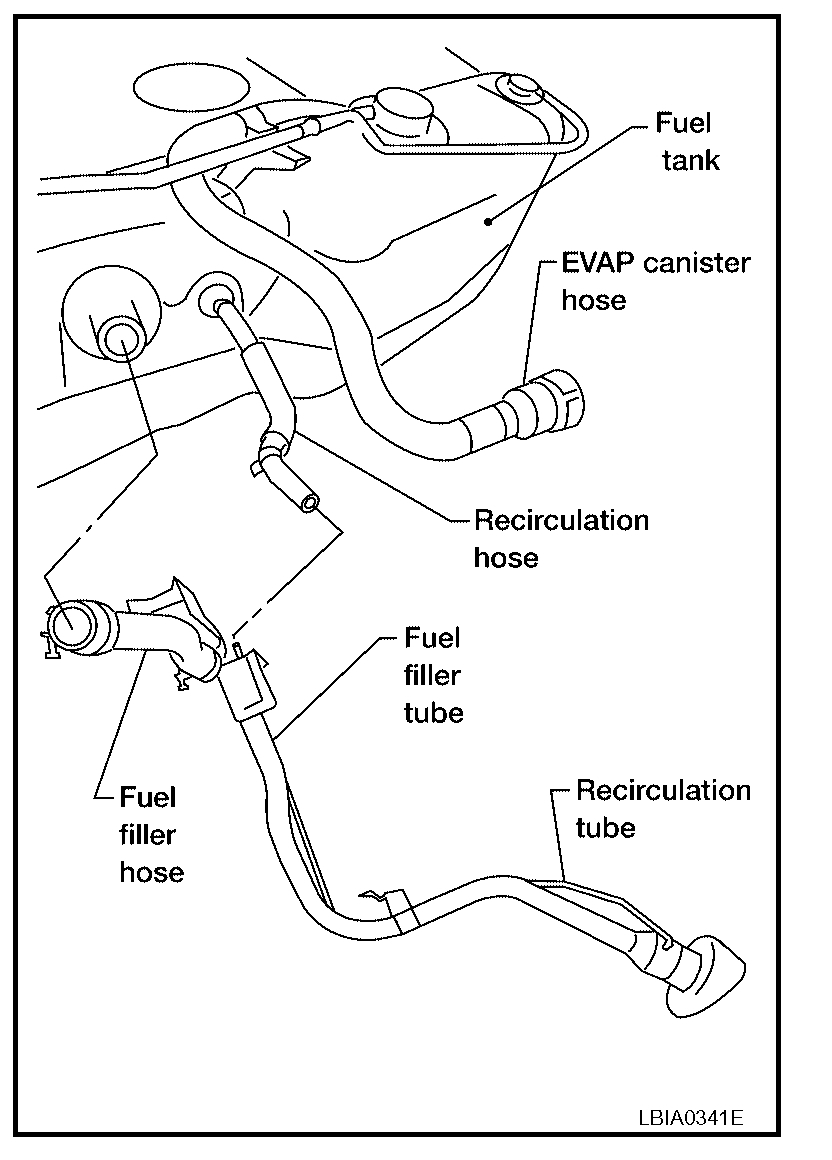 Fuel tank

EVAP canister hose

Recirculation hose

Fuel filler tube

Fuel filler hose

Recirculation tube

LBIA0341E