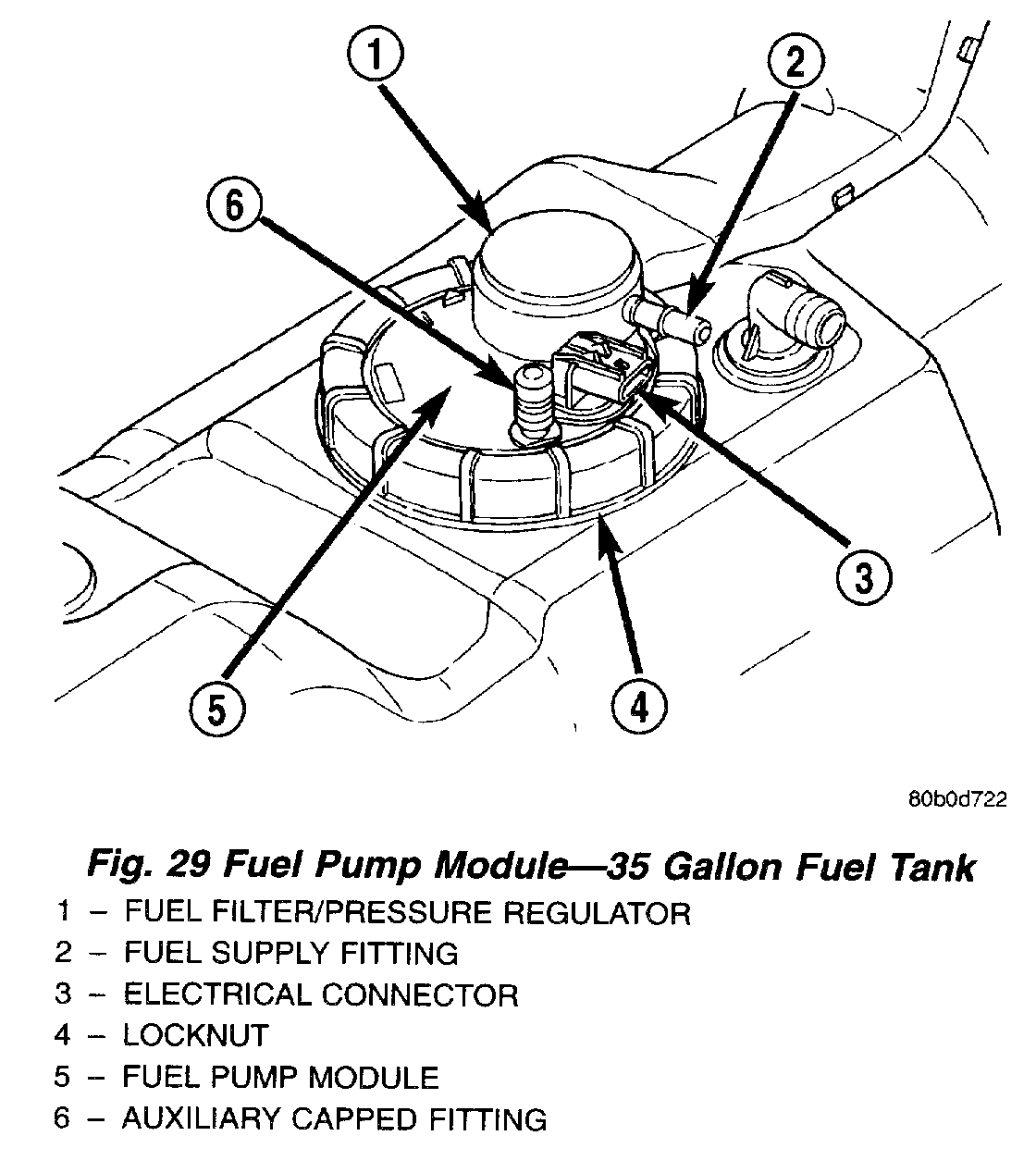 1
2
6
3
5
4

80b0d722

Fig. 29 Fuel Pump Module—35 Gallon Fuel Tank
1 – FUEL FILTER/PRESSURE REGULATOR
2 – FUEL SUPPLY FITTING
3 – ELECTRICAL CONNECTOR
4 – LOCKNUT
5 – FUEL PUMP MODULE
6 – AUXILIARY CAPPED FITTING