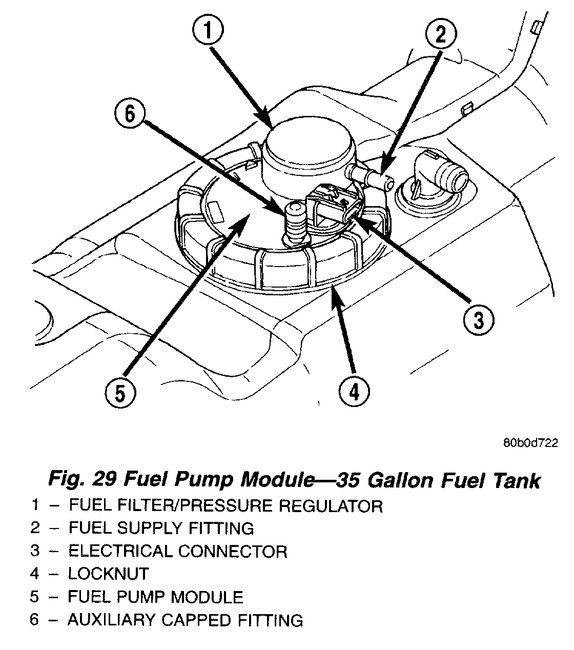 1
2
6
3
5
4

80b0d722

Fig. 29 Fuel Pump Module—35 Gallon Fuel Tank
1 – FUEL FILTER/PRESSURE REGULATOR
2 – FUEL SUPPLY FITTING
3 – ELECTRICAL CONNECTOR
4 – LOCKNUT
5 – FUEL PUMP MODULE
6 – AUXILIARY CAPPED FITTING