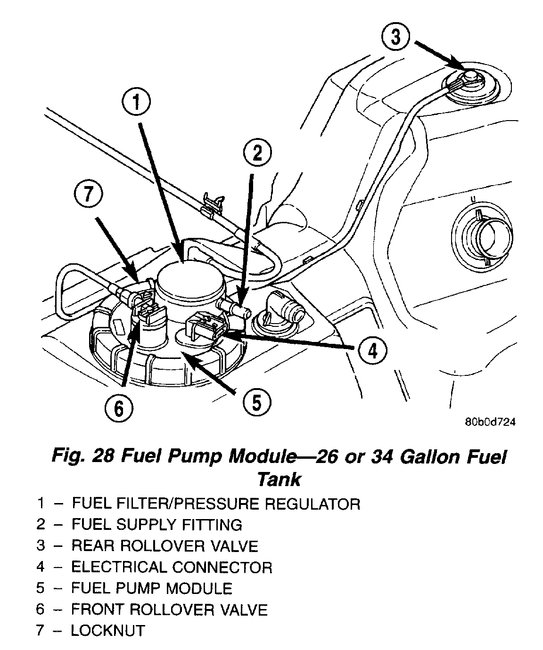 3
1
2
7
4
6
5
80b0d724

Fig. 28 Fuel Pump Module—26 or 34 Gallon Fuel Tank

1 – FUEL FILTER/PRESSURE REGULATOR
2 – FUEL SUPPLY FITTING
3 – REAR ROLLOVER VALVE
4 – ELECTRICAL CONNECTOR
5 – FUEL PUMP MODULE
6 – FRONT ROLLOVER VALVE
7 – LOCKNUT