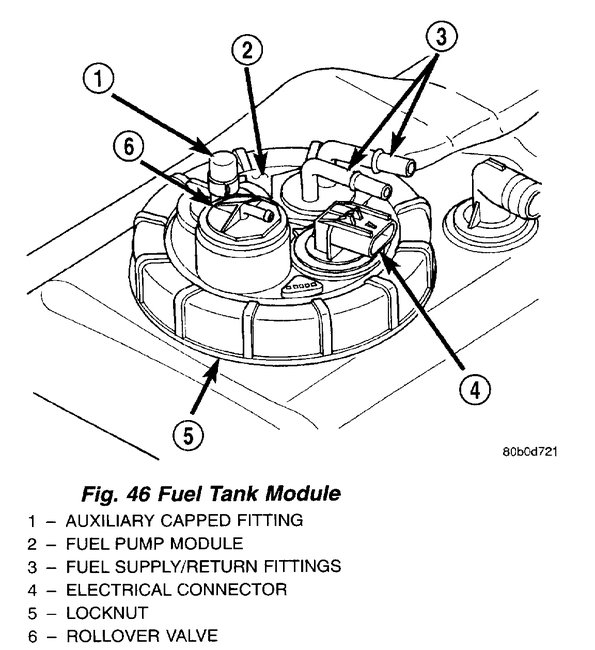 1

2

3

6

4

5

80b0d721

Fig. 46 Fuel Tank Module
1 – AUXILIARY CAPPED FITTING
2 – FUEL PUMP MODULE
3 – FUEL SUPPLY/RETURN FITTINGS
4 – ELECTRICAL CONNECTOR
5 – LOCKNUT
6 – ROLLOVER VALVE