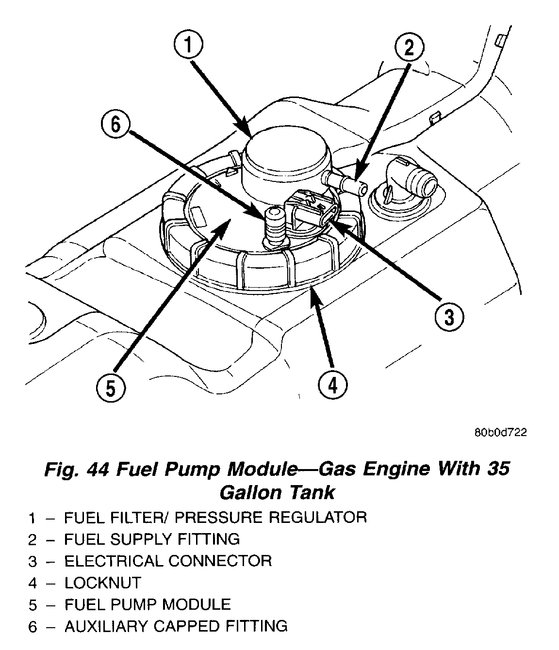 1
2
6
3
5
4

80b0d722

Fig. 44 Fuel Pump Module—Gas Engine With 35 Gallon Tank

1 – FUEL FILTER/ PRESSURE REGULATOR
2 – FUEL SUPPLY FITTING
3 – ELECTRICAL CONNECTOR
4 – LOCKNUT
5 – FUEL PUMP MODULE
6 – AUXILIARY CAPPED FITTING